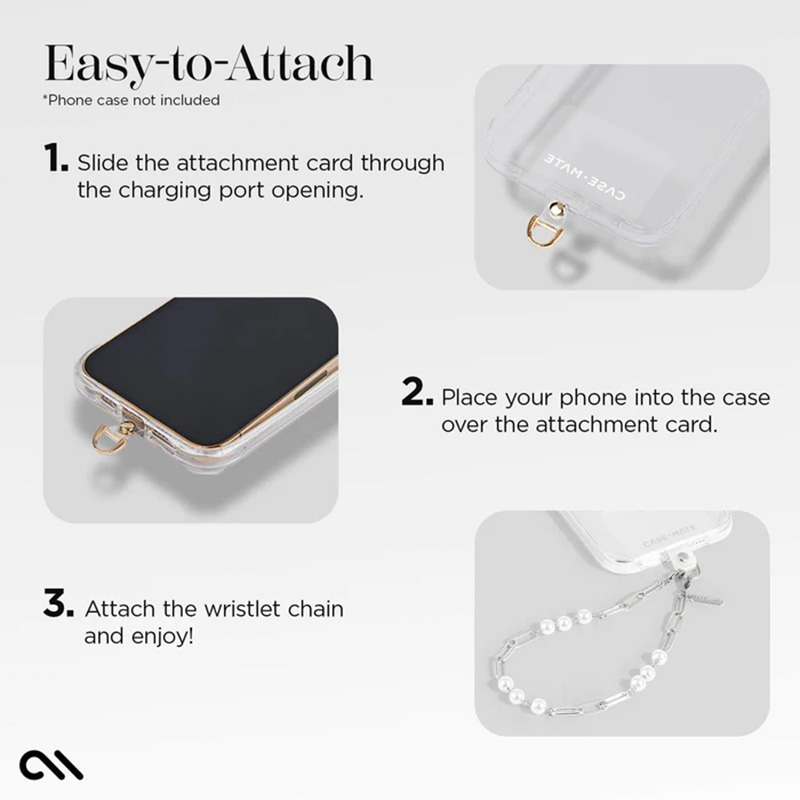 Easy-to-Attach
*Phone case not included

1. Slide the attachment card through the charging port opening.

CASE-MATE

2. Place your phone into the case over the attachment card.

3. Attach the wristlet chain and enjoy!

CASE-MATE